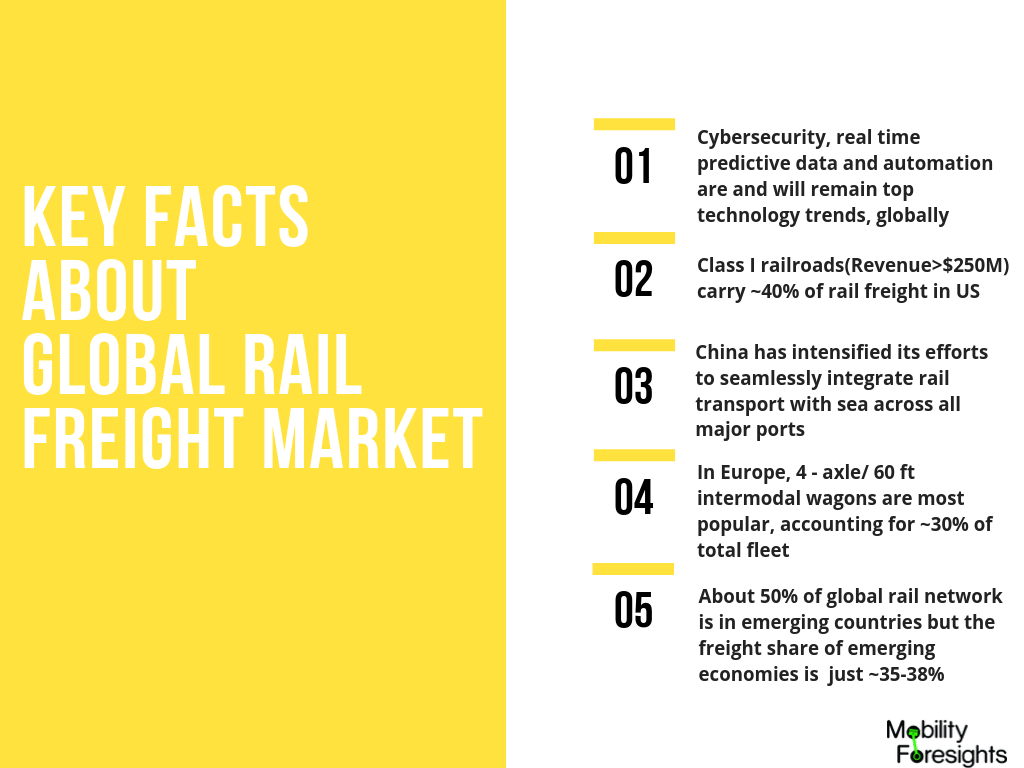 KEY FACTS ABOUT GLOBAL RAIL FREIGHT MARKET

01
Cybersecurity, real time predictive data and automation are and will remain top technology trends, globally

02
Class I railroads(Revenue>$250M) carry ~40% of rail freight in US

03
China has intensified its efforts to seamlessly integrate rail transport with sea across all major ports

04
In Europe, 4 - axle/ 60 ft intermodal wagons are most popular, accounting for ~30% of total fleet

05
About 50% of global rail network is in emerging countries but the freight share of emerging economies is just ~35-38%

Mobility Foresights